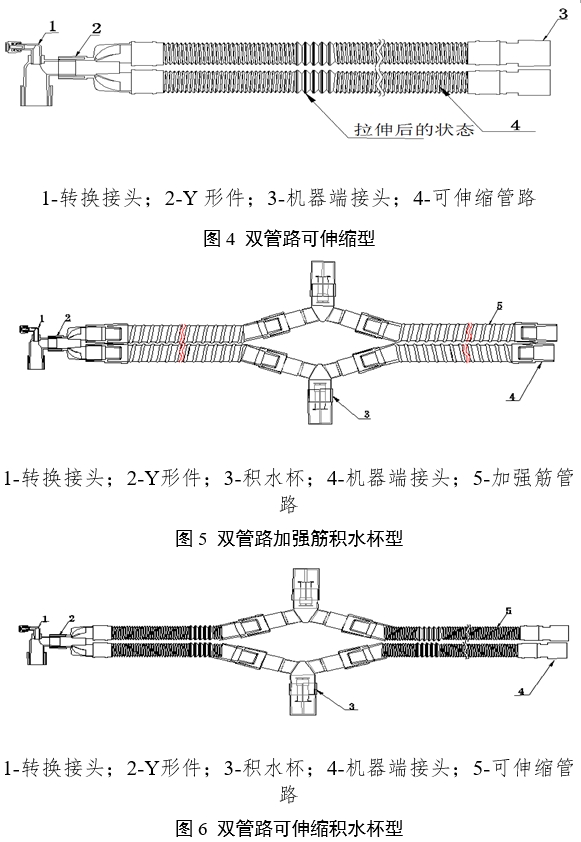 1

2

3

拉伸后的状态

4

1-转换接头；2-Y 形件；3-机器端接头；4-可伸缩管路

图 4 双管路可伸缩型

1

2

5

3

4

1-转换接头；2-Y形件；3-积水杯；4-机器端接头；5-加强筋管路

图 5 双管路加强筋积水杯型

1

2

5

3

4

1-转换接头；2-Y形件；3-积水杯；4-机器端接头；5-可伸缩管路

图 6 双管路可伸缩积水杯型